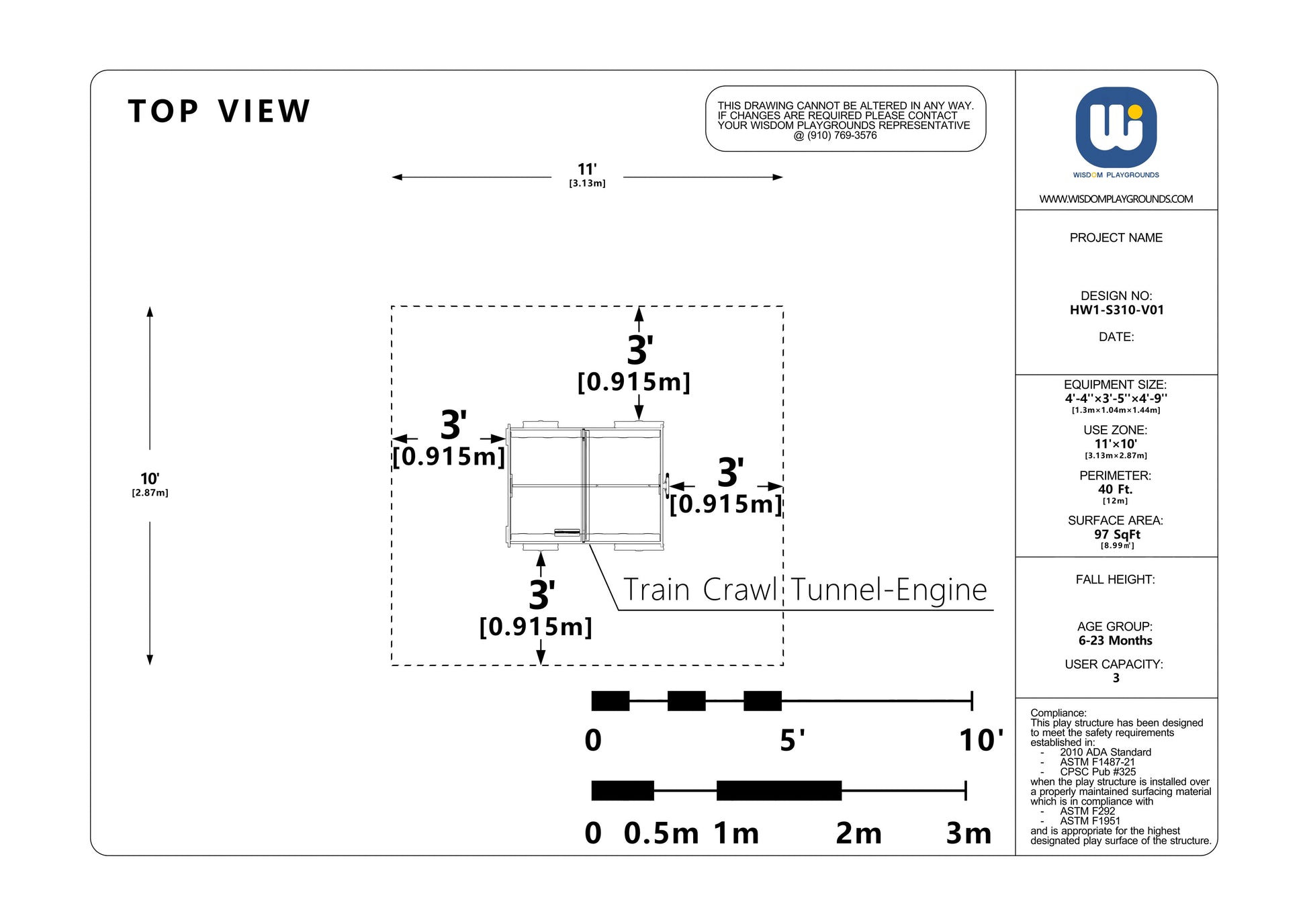 TOP VIEW

THIS DRAWING CANNOT BE ALTERED IN ANY WAY. IF CHANGES ARE REQUIRED PLEASE CONTACT YOUR WISDOM PLAYGROUNDS REPRESENTATIVE @ (910) 769-3576

11'
[3.13m]

10'
[2.87m]

3'
[0.915m]

3'
[0.915m]

3'
[0.915m]

3'
[0.915m]

Train Crawl Tunnel-Engine

0 5' 10'

0 0.5m 1m 2m 3m

WISDOM PLAYGROUNDS

WWW.WISDOMPLAYGROUNDS.COM

PROJECT NAME

DESIGN NO:
HW1-S310-V01

DATE:

EQUIPMENT SIZE:
4'-4''×3'-5''×4'-9''
[1.3m×1.04m×1.44m]

USE ZONE:
11'×10'
[3.13m×2.87m]

PERIMETER:
40 Ft.
[12m]

SURFACE AREA:
97 SqFt
[8.99㎡]

FALL HEIGHT:

AGE GROUP:
6-23 Months

USER CAPACITY:
3

Compliance:
This play structure has been designed to meet the safety requirements established in:
- 2010 ADA Standard
- ASTM F1487-21
- CPSC Pub #325
when the play structure is installed over a properly maintained surfacing material which is in compliance with
- ASTM F292
- ASTM F1951
and is appropriate for the highest designated play surface of the structure.